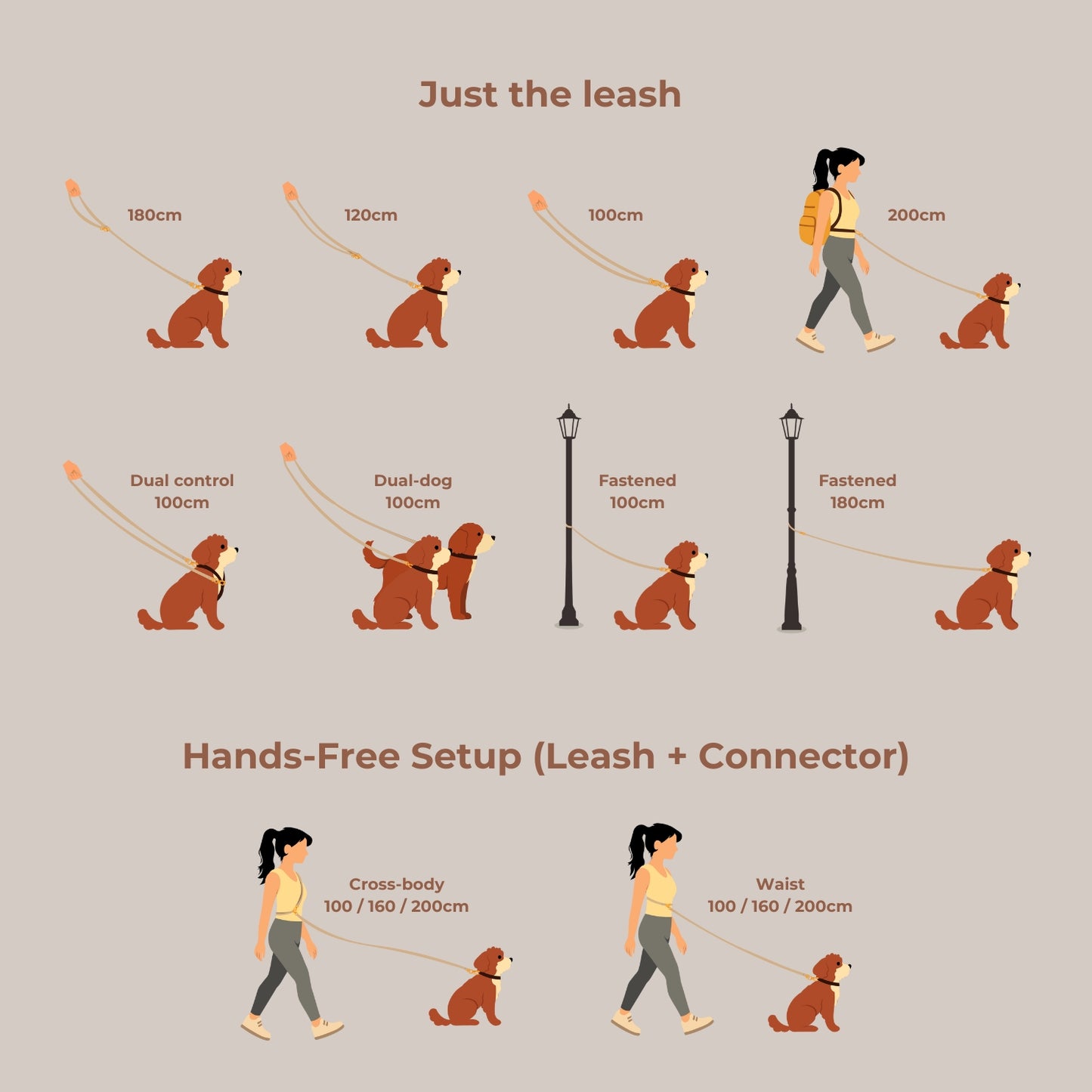 Just the leash

180cm

120cm

100cm

200cm

Dual control
100cm

Dual-dog
100cm

Fastened
100cm

Fastened
180cm

Hands-Free Setup (Leash + Connector)

Cross-body
100 / 160 / 200cm

Waist
100 / 160 / 200cm