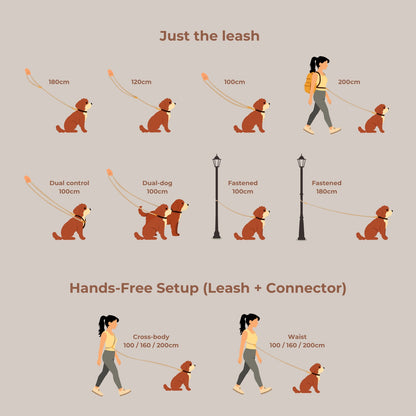 Just the leash

180cm

120cm

100cm

200cm

Dual control
100cm

Dual-dog
100cm

Fastened
100cm

Fastened
180cm

Hands-Free Setup (Leash + Connector)

Cross-body
100 / 160 / 200cm

Waist
100 / 160 / 200cm